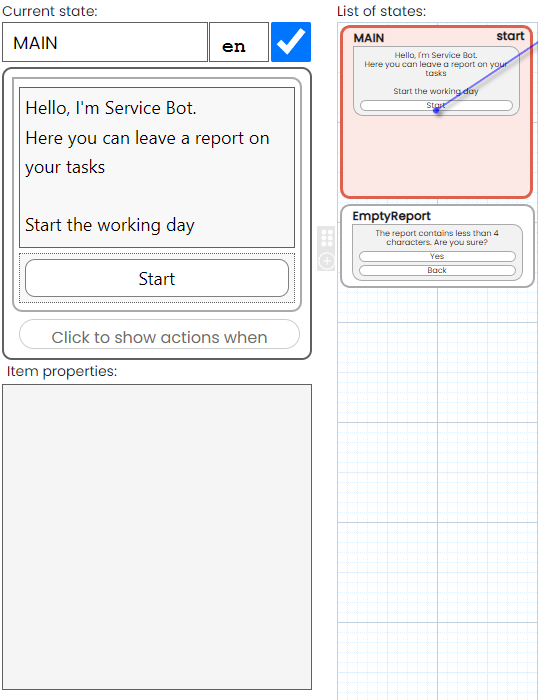 Current state:

MAIN

en

Hello, I'm Service Bot.
Here you can leave a report on your tasks

Start the working day

Start

Click to show actions when

Item properties:

List of states:

MAIN

start

Hello, I'm Service Bot.
Here you can leave a report on your tasks

Start the working day

Start

EmptyReport

The report contains less than 4 characters. Are you sure?

Yes

Back